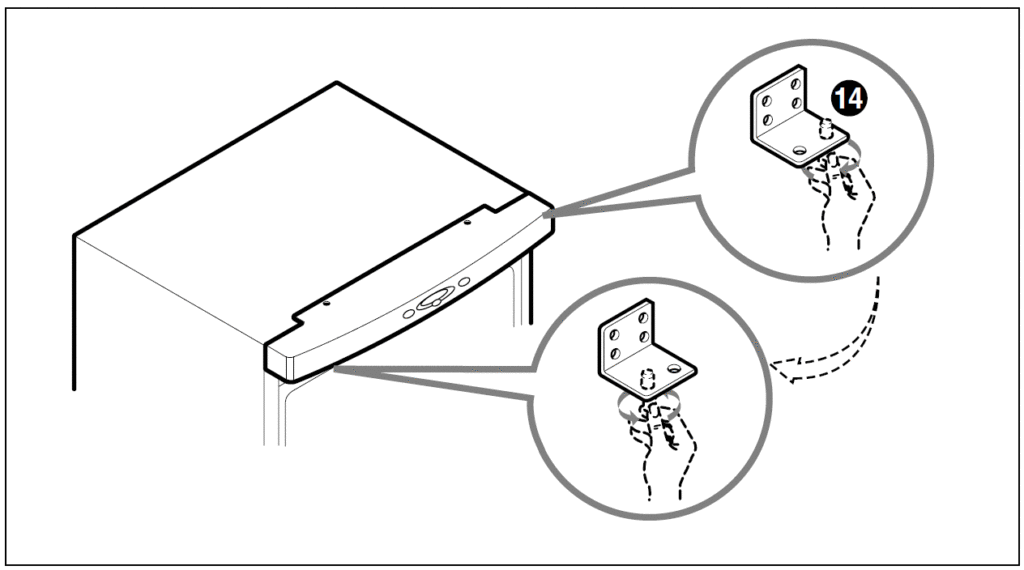 14