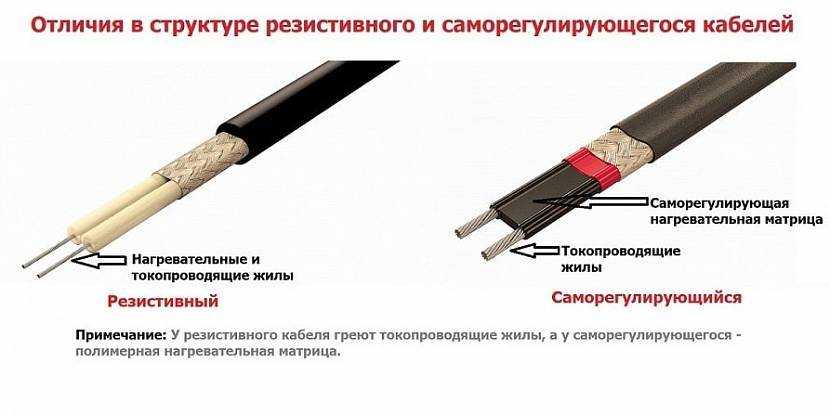 Отличия в структуре резистивного и саморегулирующегося кабелей

Нагревательные и токопроводящие жилы

Резистивный

Саморегулирующая нагревательная матрица

Токопроводящие жилы

Саморегулирующийся

Примечание: У резистивного кабеля греют токопроводящие жилы, а у саморегулирующегося - полимерная нагревательная матрица.